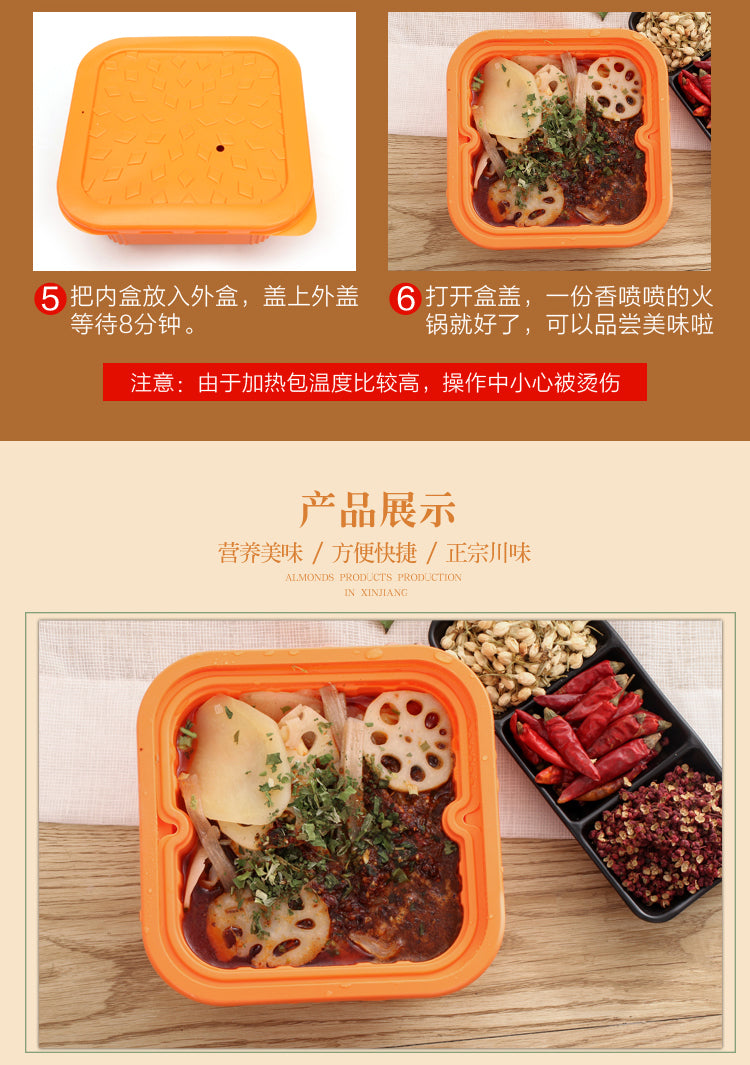 5 把内盒放入外盒，盖上外盖等待8分钟。

6 打开盒盖，一份香喷喷的火锅就好了，可以品尝美味啦

注意：由于加热包温度比较高，操作中小心被烫伤

产品展示

营养美味 / 方便快捷 / 正宗川味

ALMONDS PRODUCTS PRODUCTION IN XINJIANG